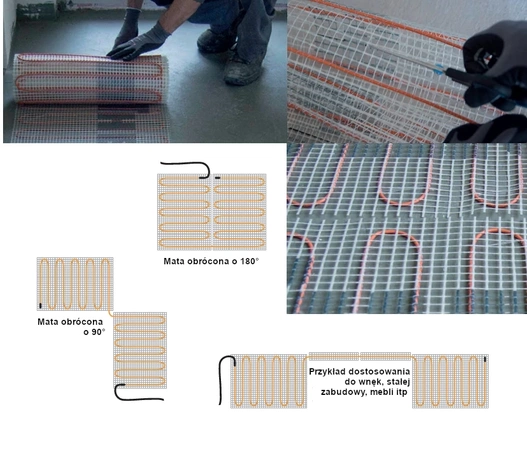 Mata obrócona o 180°

Mata obrócona o 90°

Przykład dostosowania do wnęk, stałej zabudowy, mebli itp